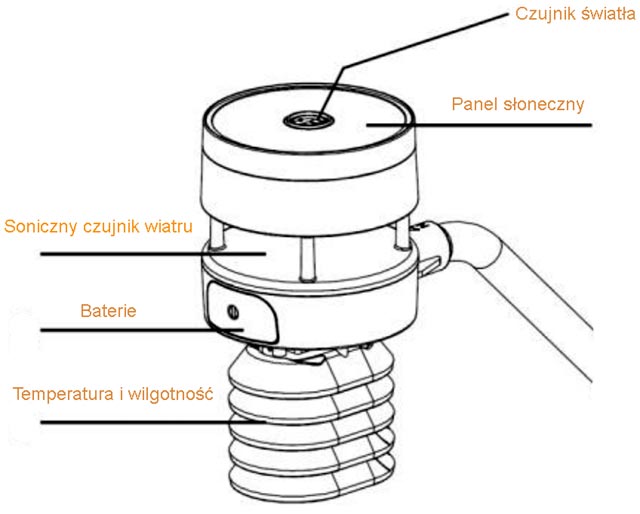 Czujnik światła

Panel słoneczny

Soniczny czujnik wiatru

Baterie

Temperatura i wilgotność